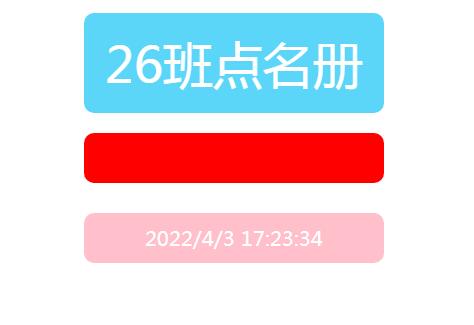 26班点名册

2022/4/3 17:23:34